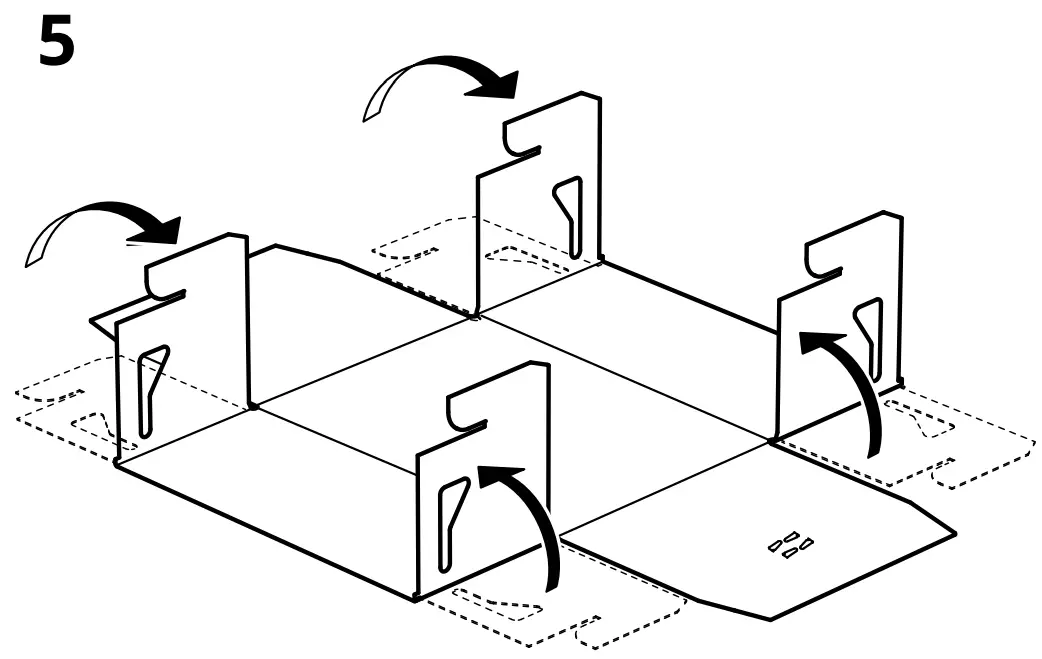 5