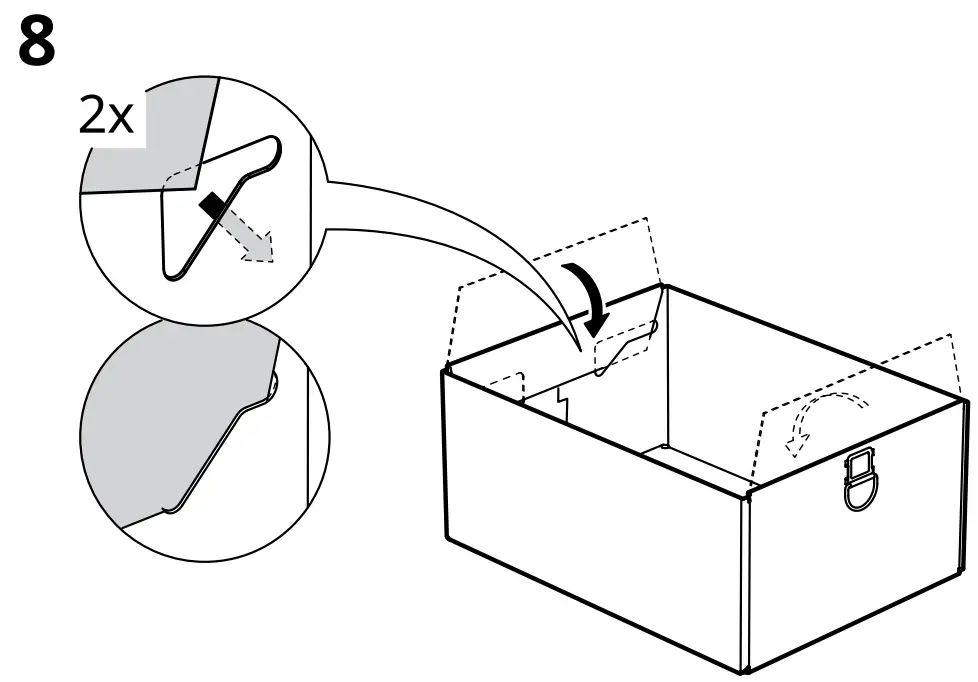 8

2x