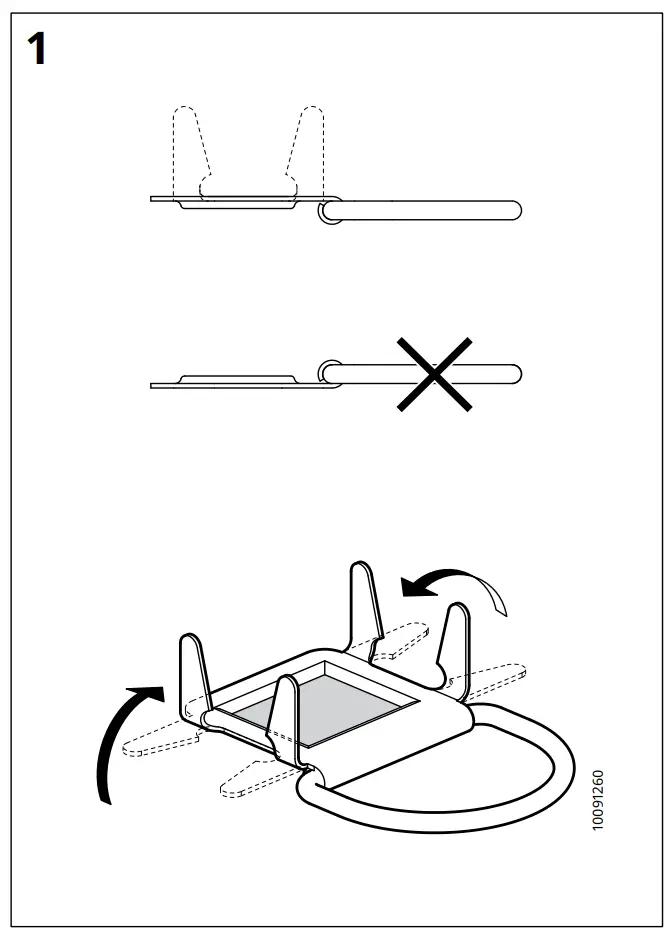 1

10091260