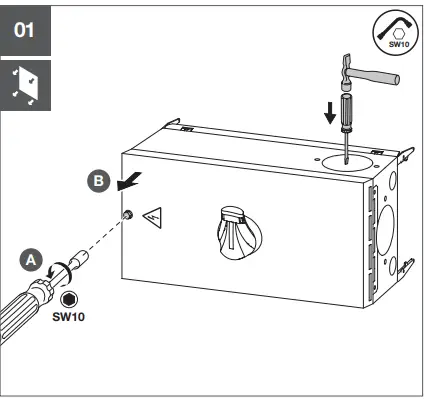 01

SW10

B

A

SW10