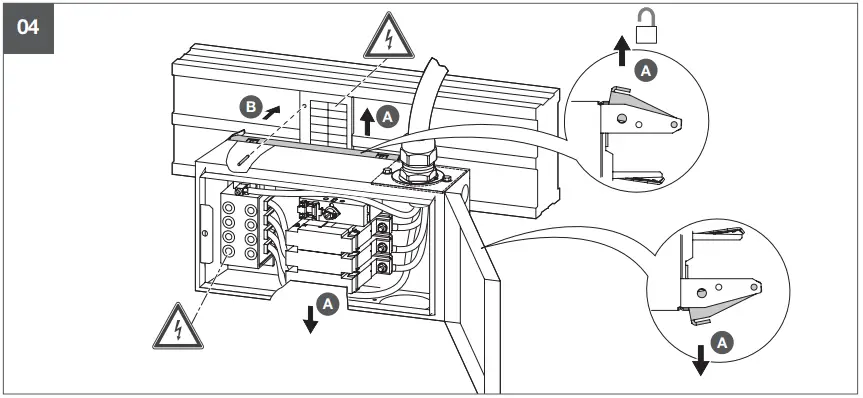 04

B

A

A

A

A