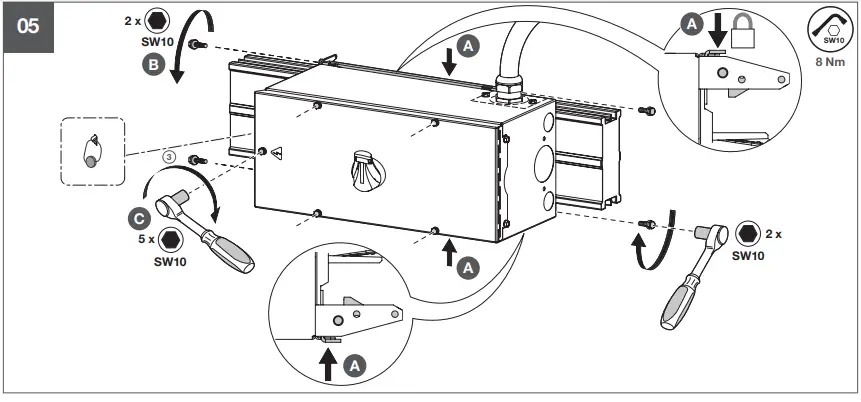 05

2 x
SW10

B

A

A

SW10
8 Nm

3

C

5 x
SW10

A

2 x
SW10

A