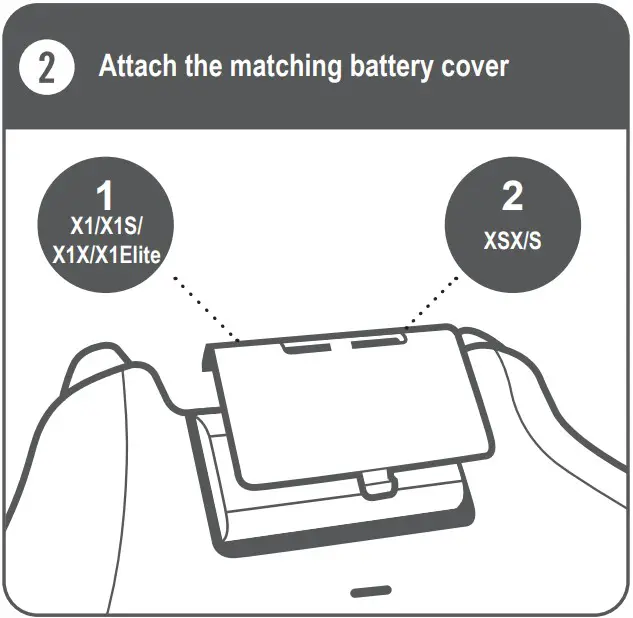 2 Attach the matching battery cover

1
X1/X1S/
X1X/X1Elite

2
XSX/S