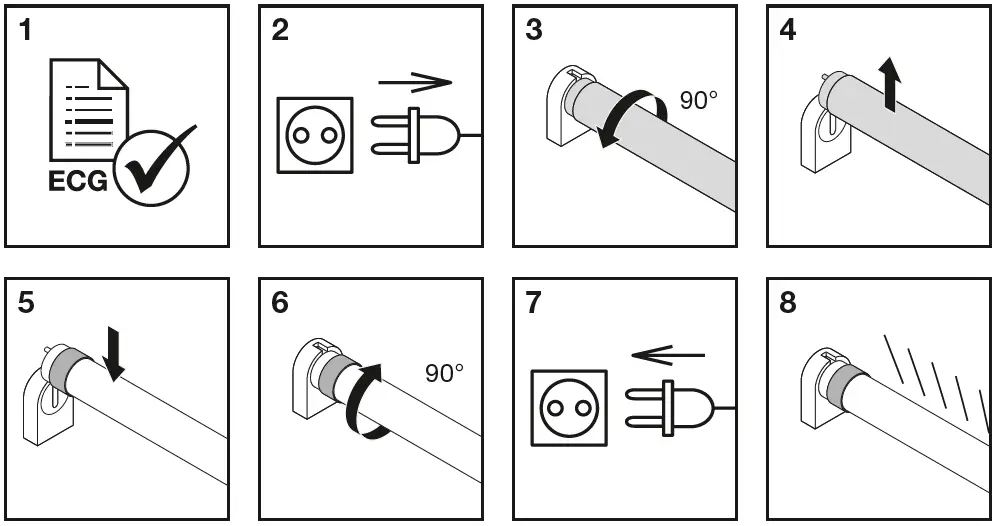 1

ECG

2

3

90°

4

5

6

90°

7

8