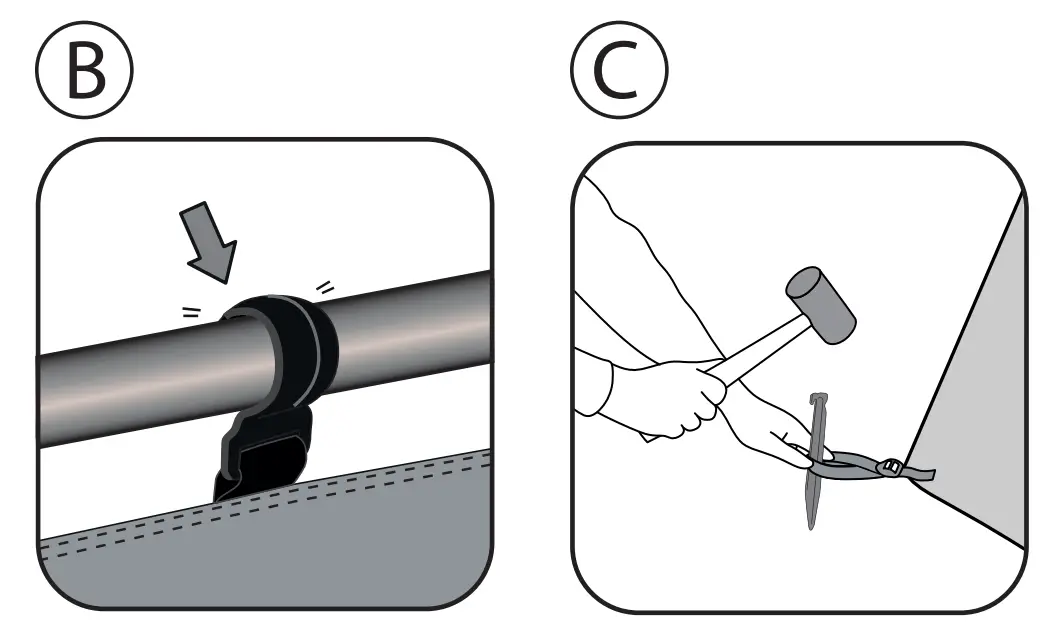 B

C