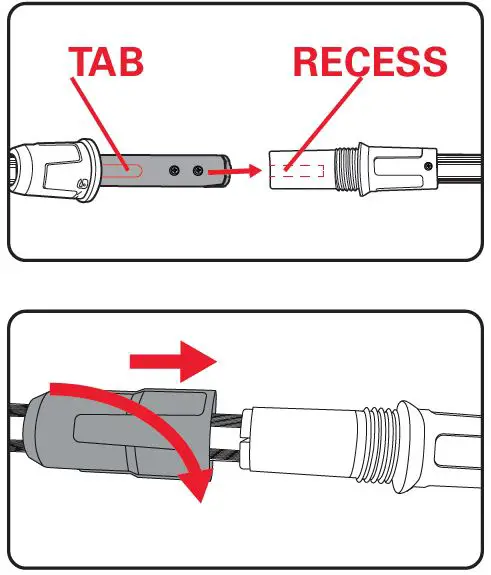 TAB

RECESS