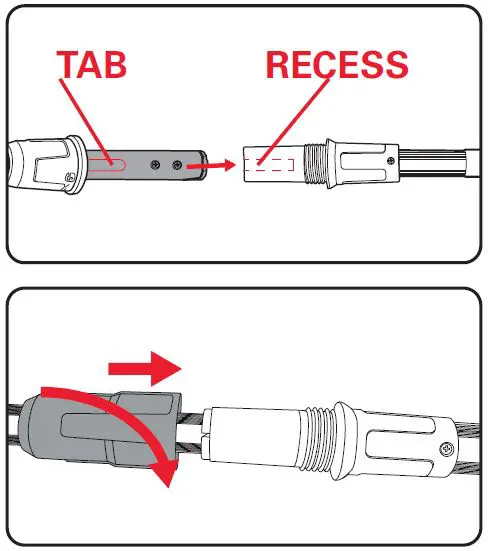 TAB

RECESS