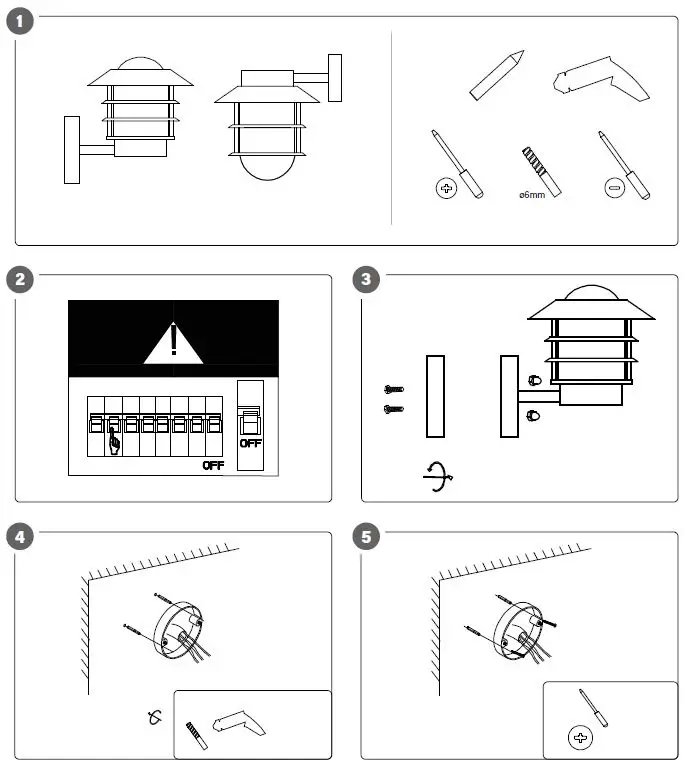 1

ø6mm

2

OFF

OFF

3

4

5