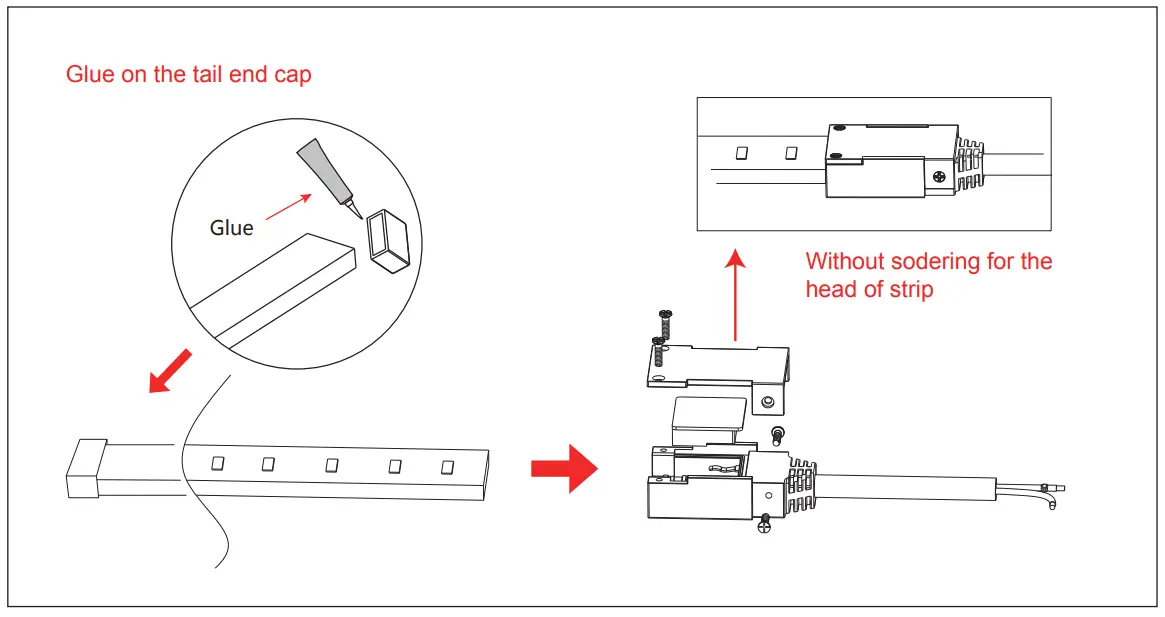 Glue on the tail end cap

Glue

Without sodering for the head of strip