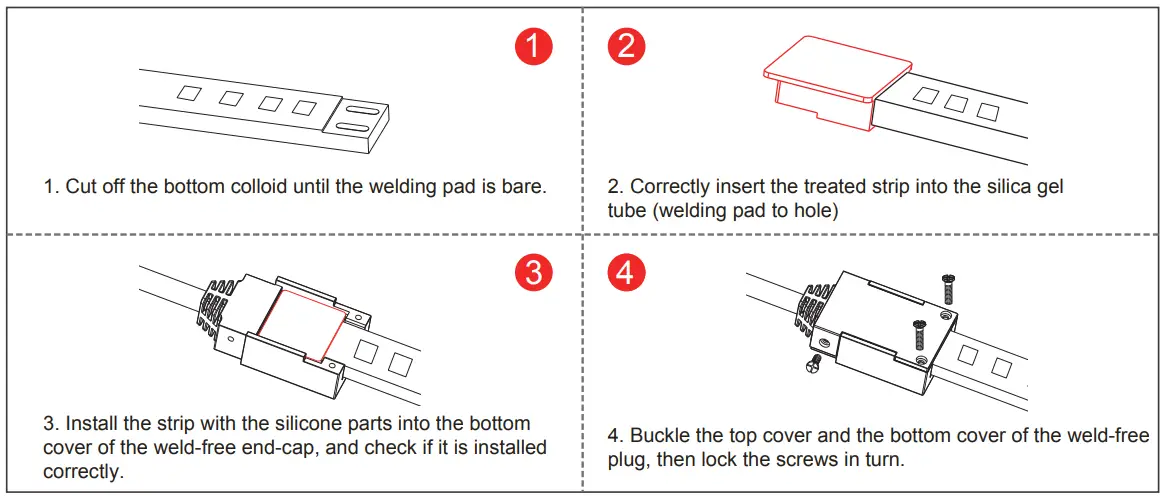 1

1. Cut off the bottom colloid until the welding pad is bare.

2

2. Correctly insert the treated strip into the silica gel tube (welding pad to hole)

3

3. Install the strip with the silicone parts into the bottom cover of the weld-free end-cap, and check if it is installed correctly.

4

4. Buckle the top cover and the bottom cover of the weld-free plug, then lock the screws in turn.