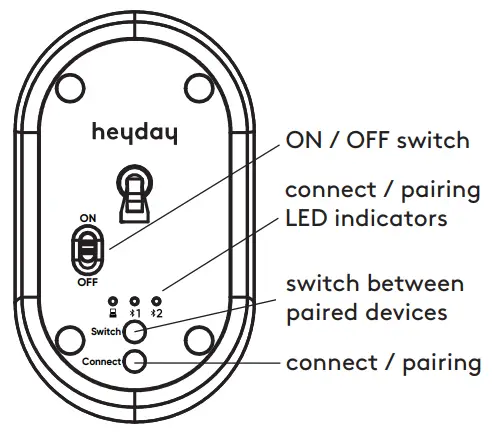 heyday

ON

OFF

1 2

Switch

Connect

ON / OFF switch

connect / pairing LED indicators

switch between paired devices

connect / pairing