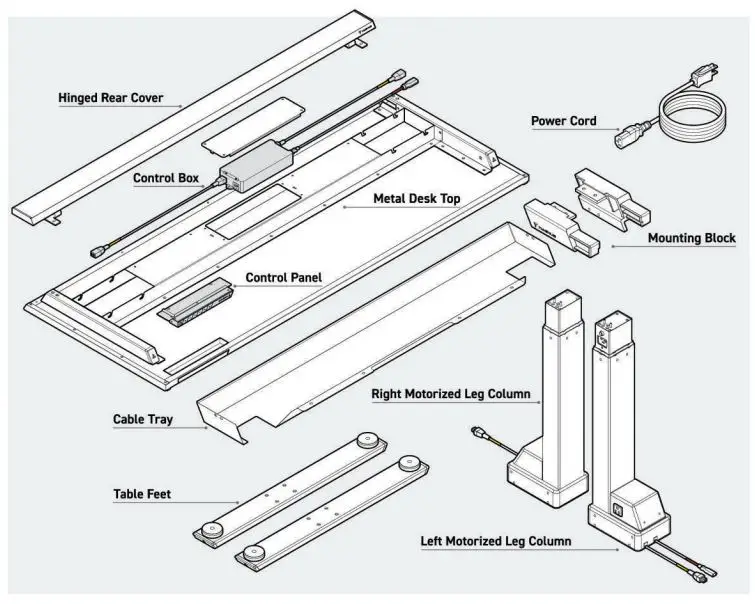 Hinged Rear Cover

Power Cord

Control Box

Metal Desk Top

Mounting Block

Control Panel

Right Motorized Leg Column

Cable Tray

Table Feet

Left Motorized Leg Column