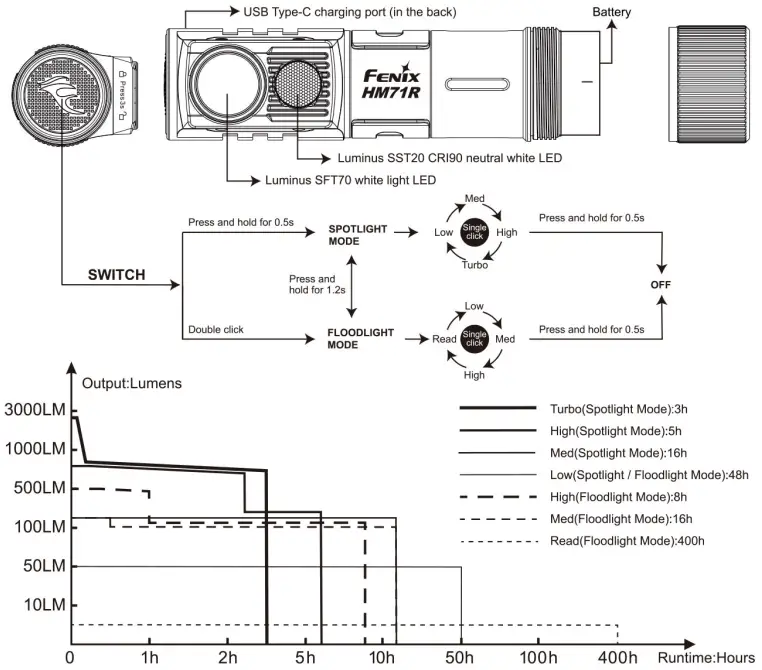 USB Type-C charging port (in the back)

Battery

Press3s

FENIX
HM71R

Luminus SST20 CRI90 neutral white LED

Luminus SFT70 white light LED

SWITCH

Press and hold for 0.5s

SPOTLIGHT MODE

Med
Low
Single click
High
Turbo

Press and hold for 0.5s

Press and hold for 1.2s

OFF

Double click

FLOODLIGHT MODE

Low
Read
Single click
Med
High

Press and hold for 0.5s

Output:Lumens

3000LM
1000LM
500LM
100LM
50LM
10LM

Turbo(Spotlight Mode):3h
High(Spotlight Mode):5h
Med(Spotlight Mode):16h
Low(Spotlight / Floodlight Mode):48h
High(Floodlight Mode):8h
Med(Floodlight Mode):16h
Read(Floodlight Mode):400h

0
1h
2h
5h
10h
50h
100h
400h
Runtime:Hours