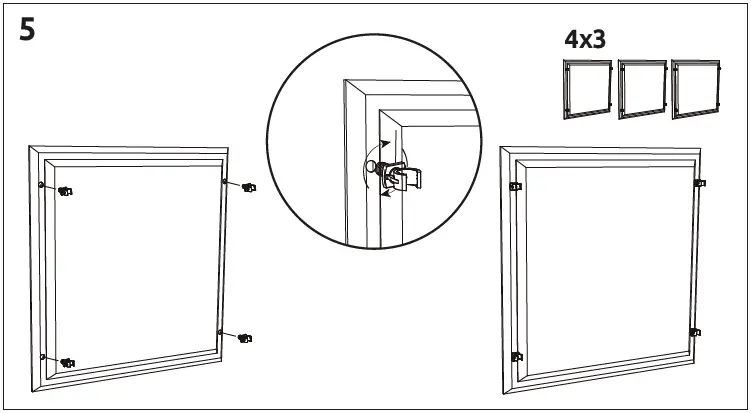 5

4x3