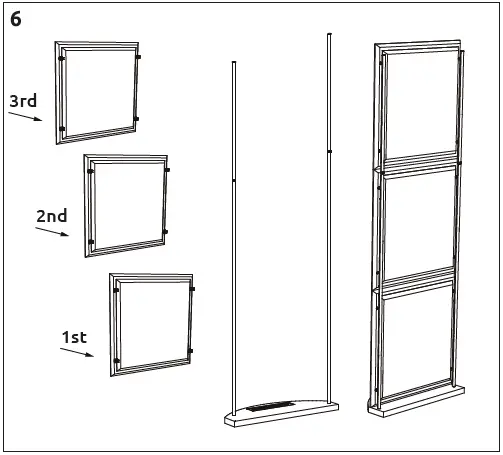 6

3rd

2nd

1st