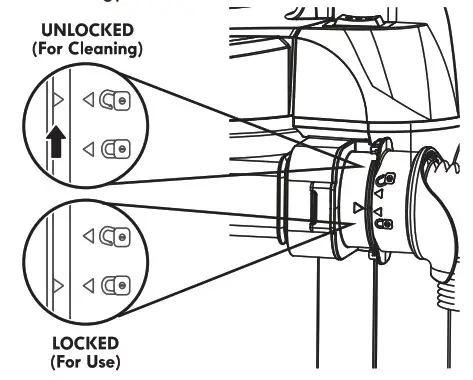 UNLOCKED
(For Cleaning)

LOCKED
(For Use)