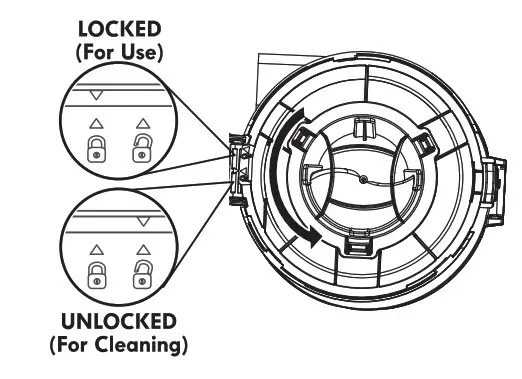 LOCKED
(For Use)

UNLOCKED
(For Cleaning)