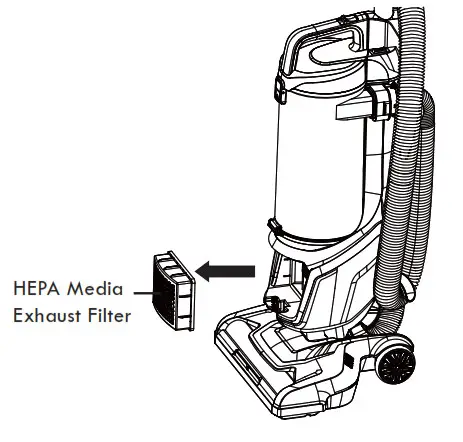 HEPA Media
Exhaust Filter