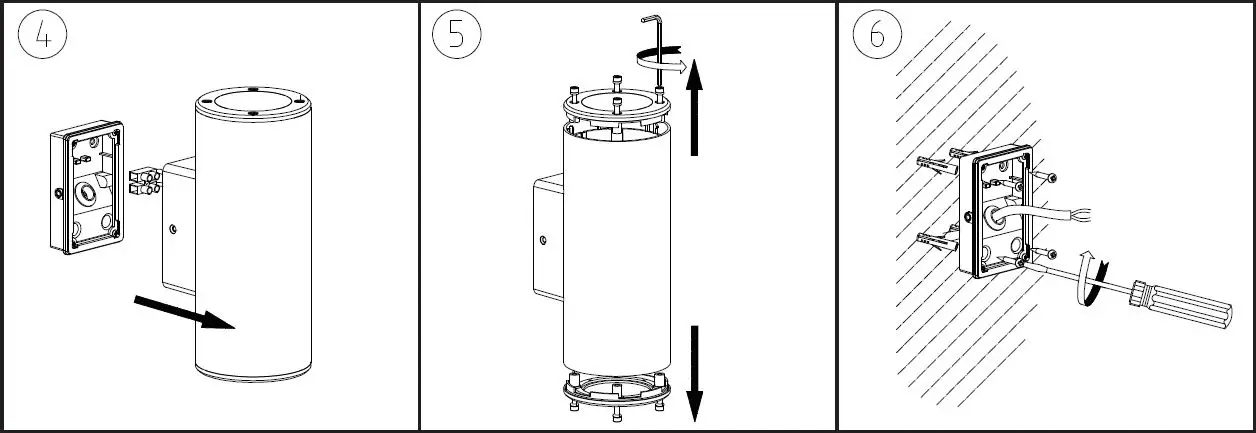 4

5

6