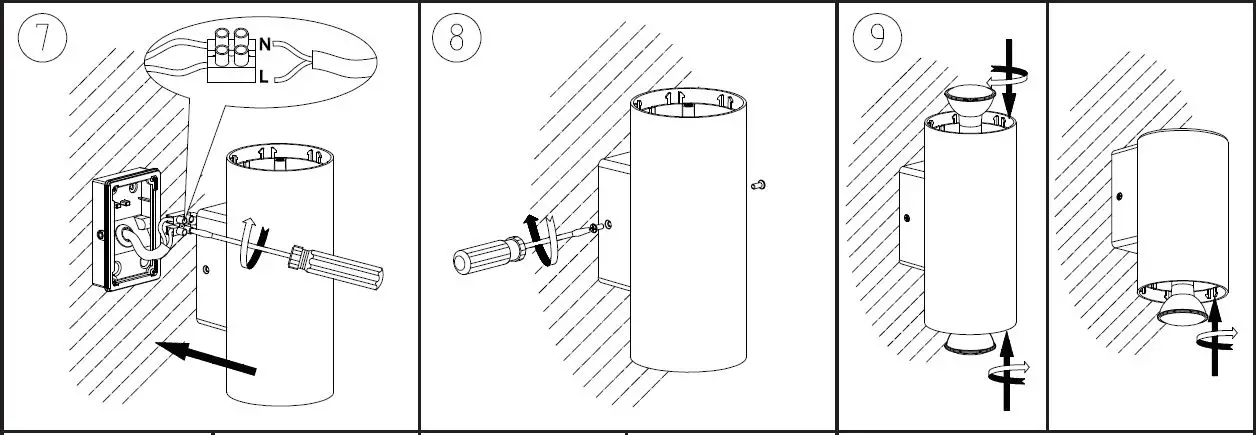 7
N
L
8
9