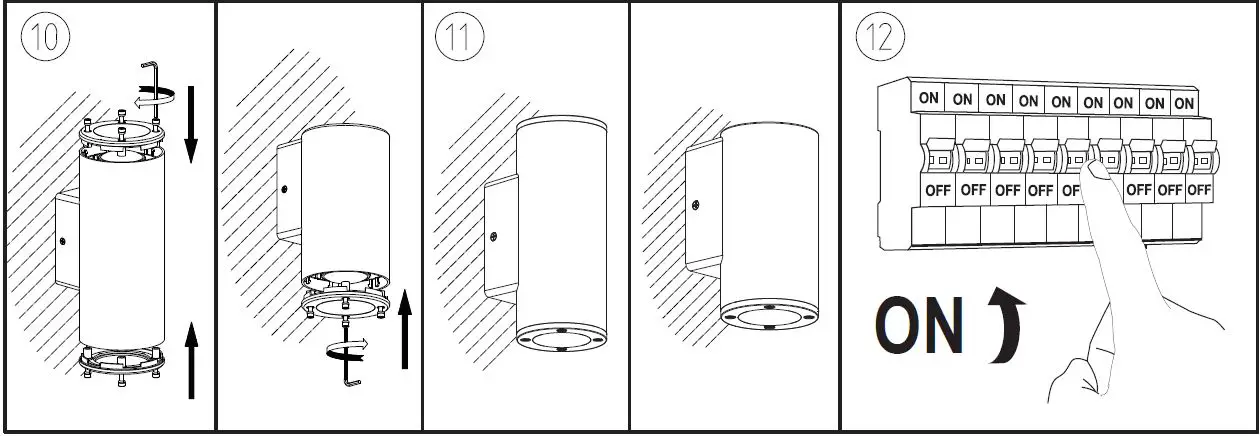 10

11

12

ON ON ON ON ON ON ON ON ON

OFF OFF OFF OFF OF OFF OFF OFF

ON