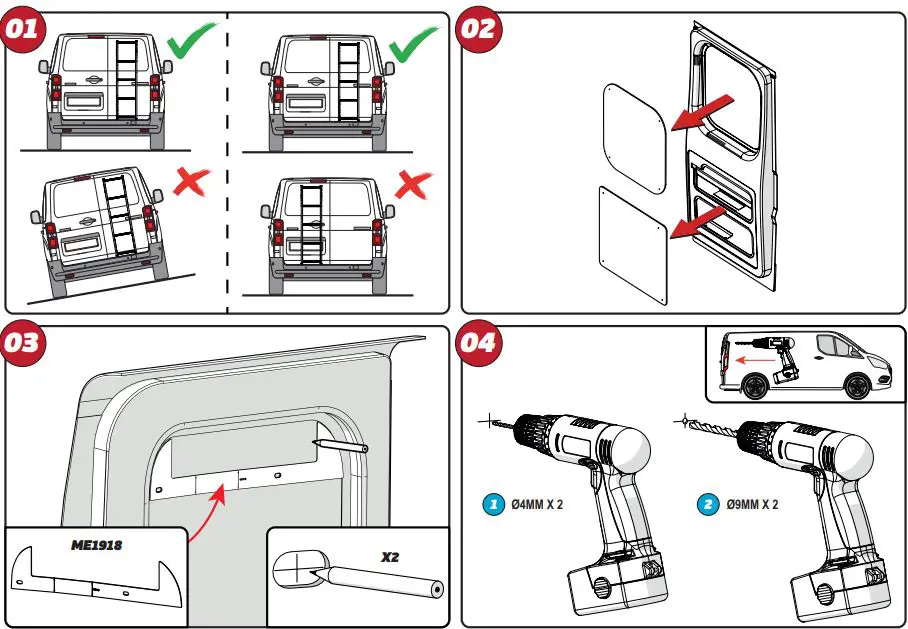 01

02

03

ME1918

X2

04

1 Ø4MM X 2

2 Ø9MM X 2