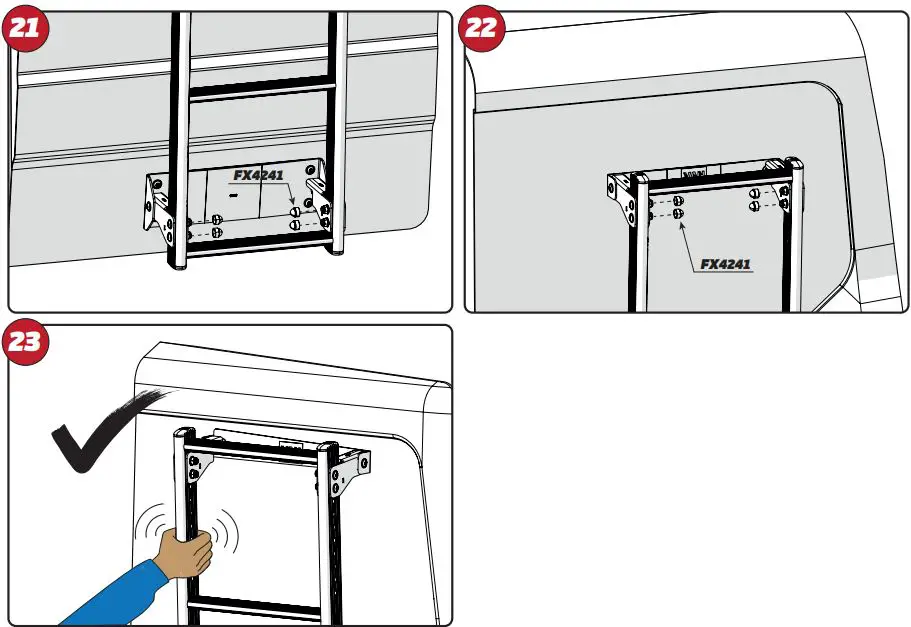 21

FX4241

22

FX4241

23