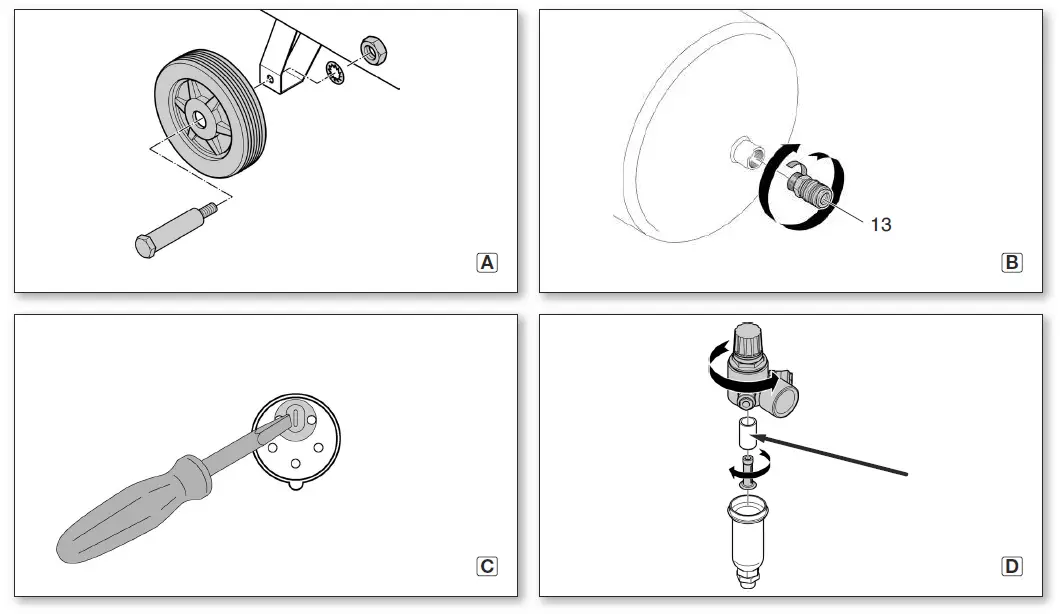 A

13

B

C

D