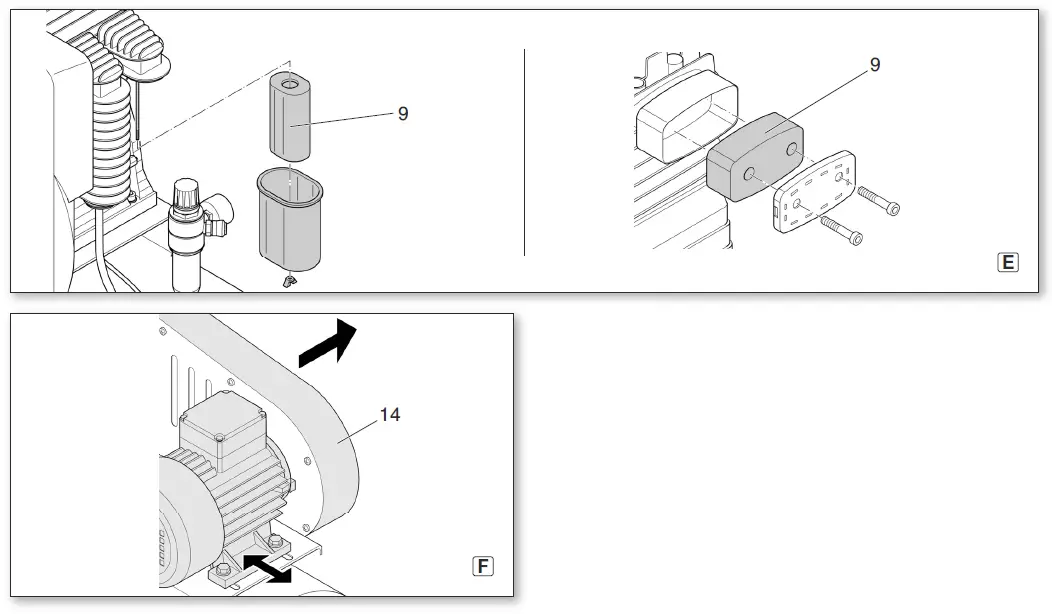 9

9

E

14

F