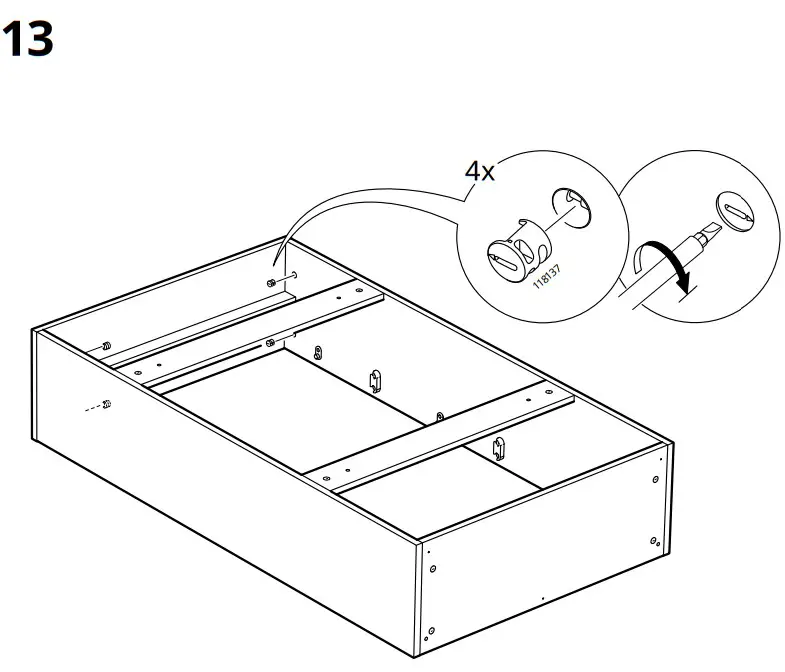 13

4x

118137