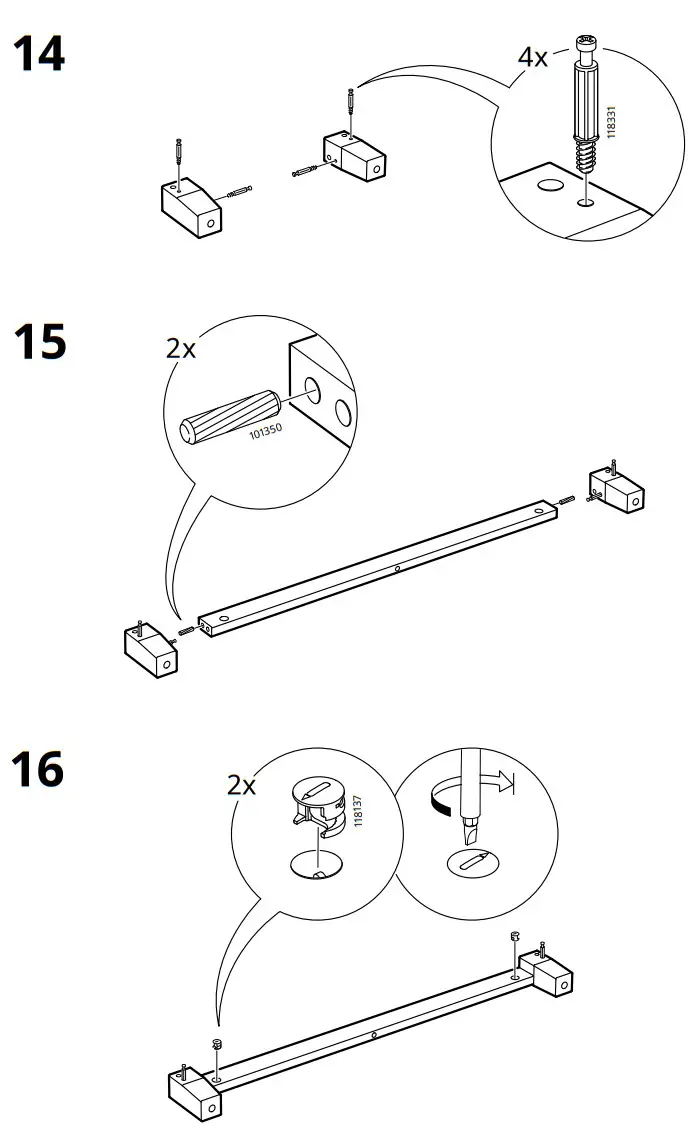 14

4x

118331

15

2x

101350

16

2x

118137