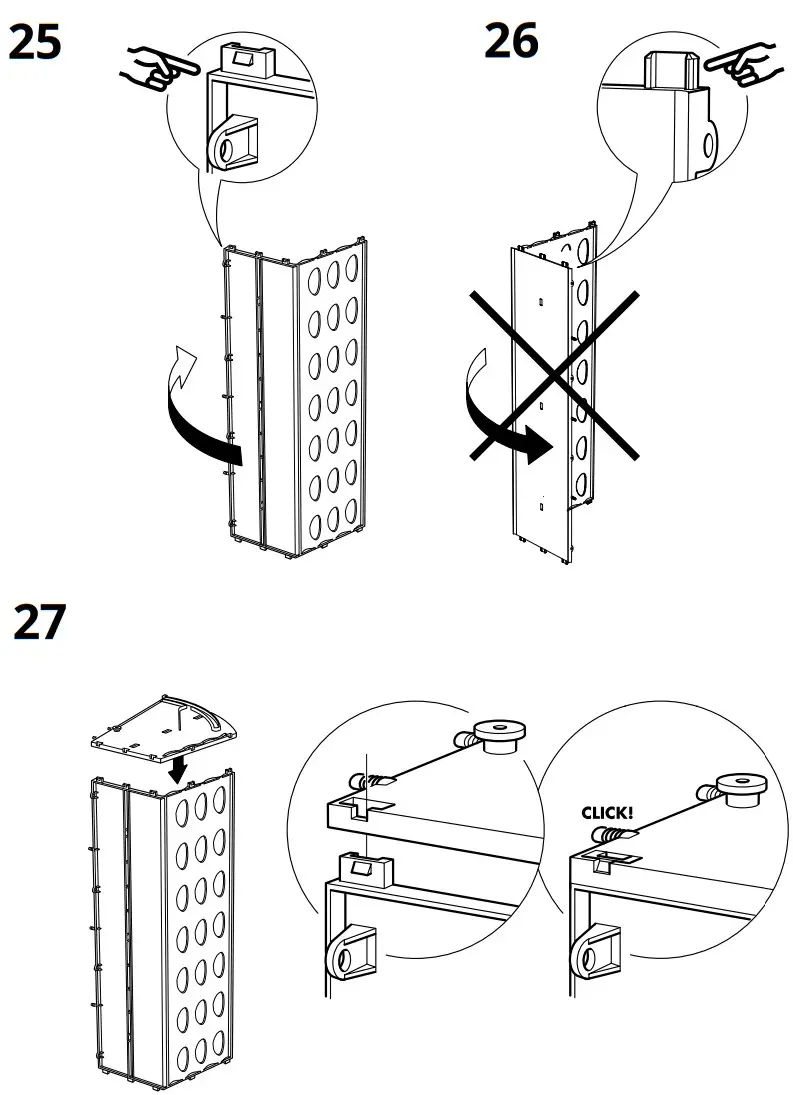 25

26

27

CLICK!