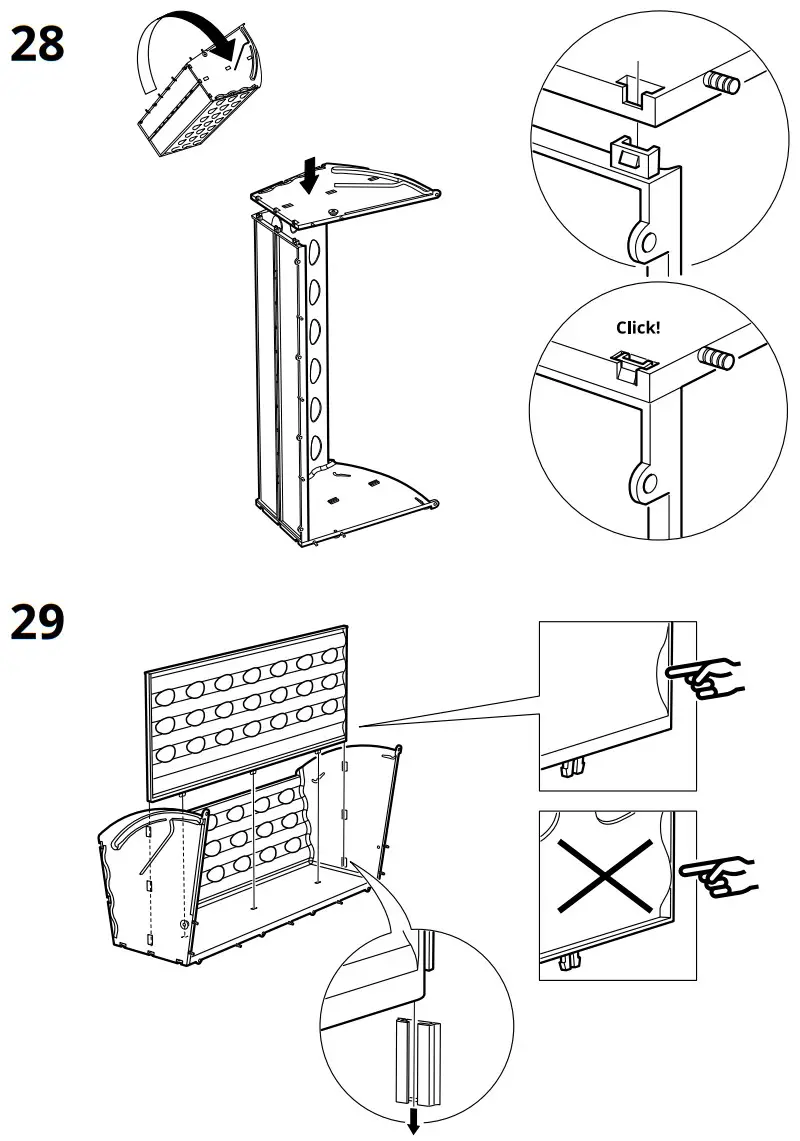 28

Click!

29