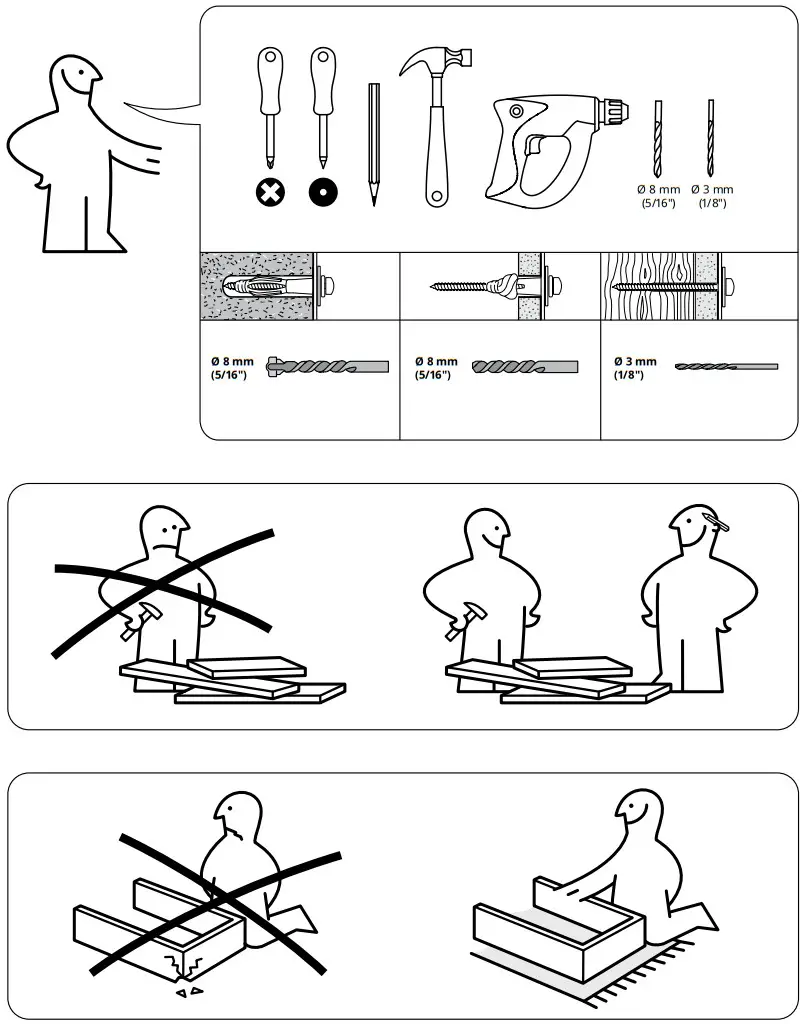 Ø 8 mm
(5/16")

Ø 3 mm
(1/8")

Ø 8 mm
(5/16")

Ø 8 mm
(5/16")

Ø 3 mm
(1/8")