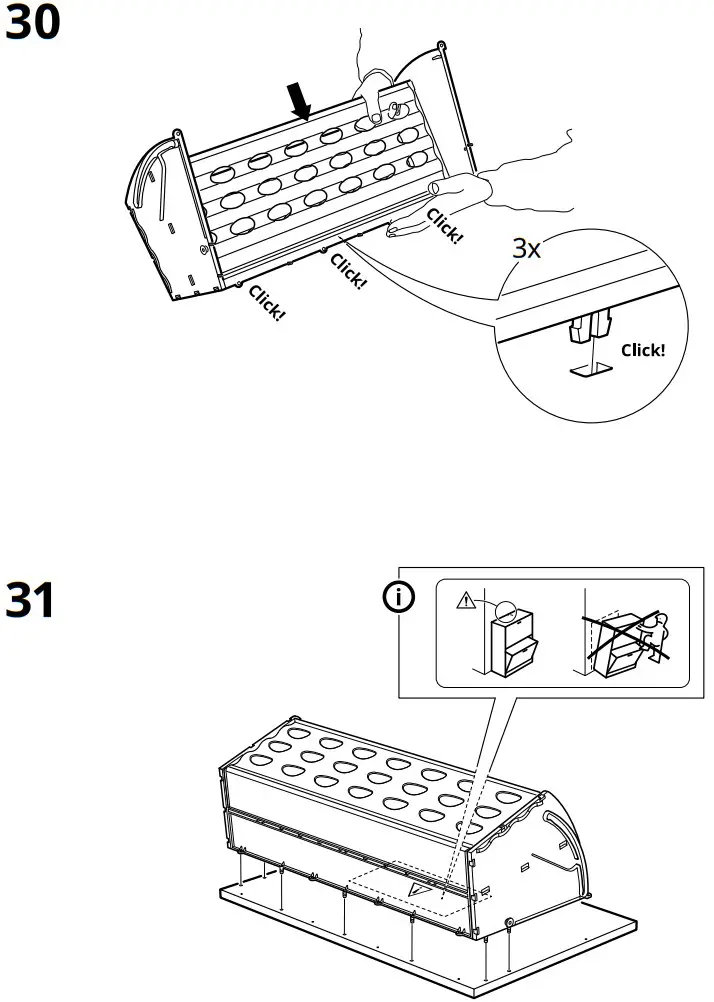 30

Click!

Click!

Click!

3x

Click!

31