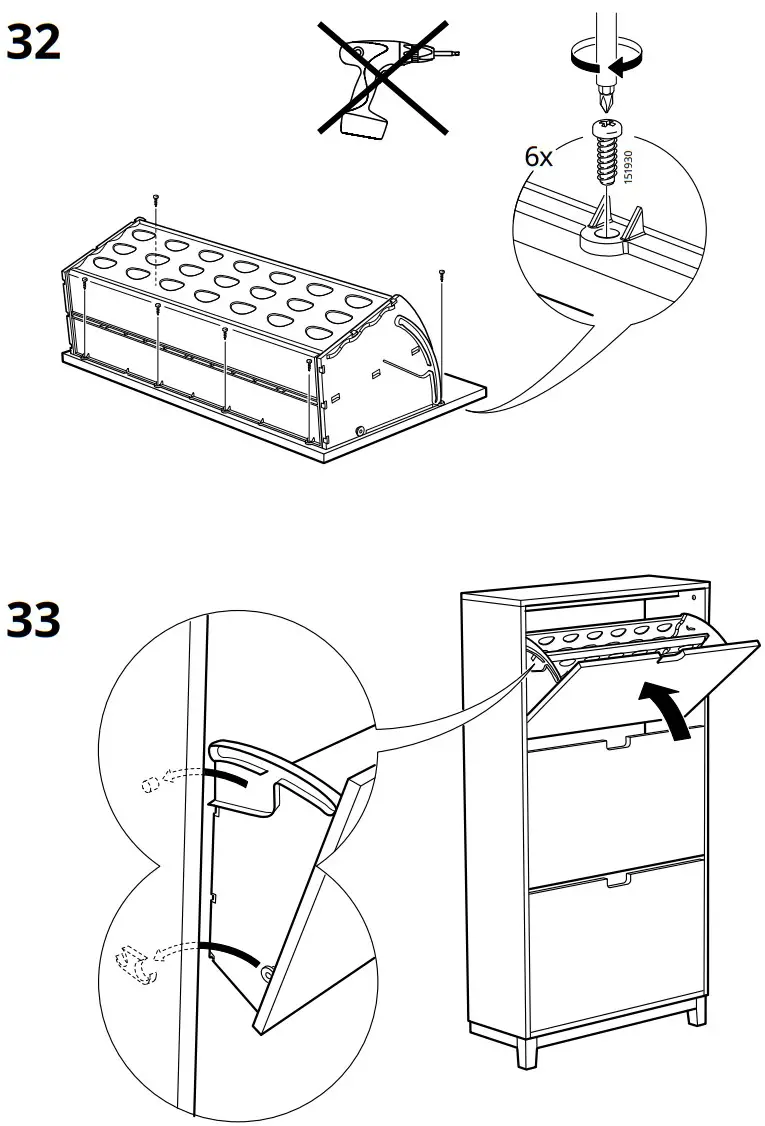 32

6x

151930

33