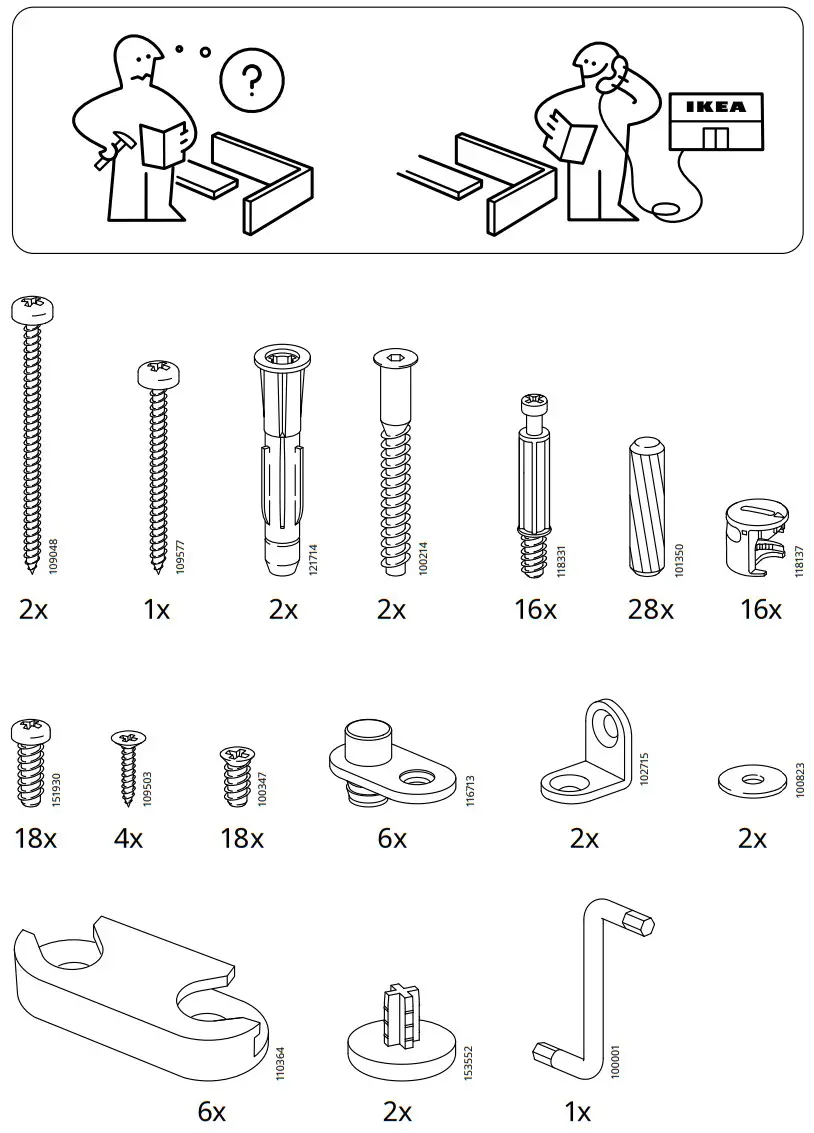 ?
IKEA

109048
2x
109577
1x
121714
2x
100214
2x
118331
16x
101350
28x
118137
16x

151930
18x
109503
4x
100347
18x
116713
6x
102715
2x
100823
2x

110364
6x
153552
2x
100001
1x