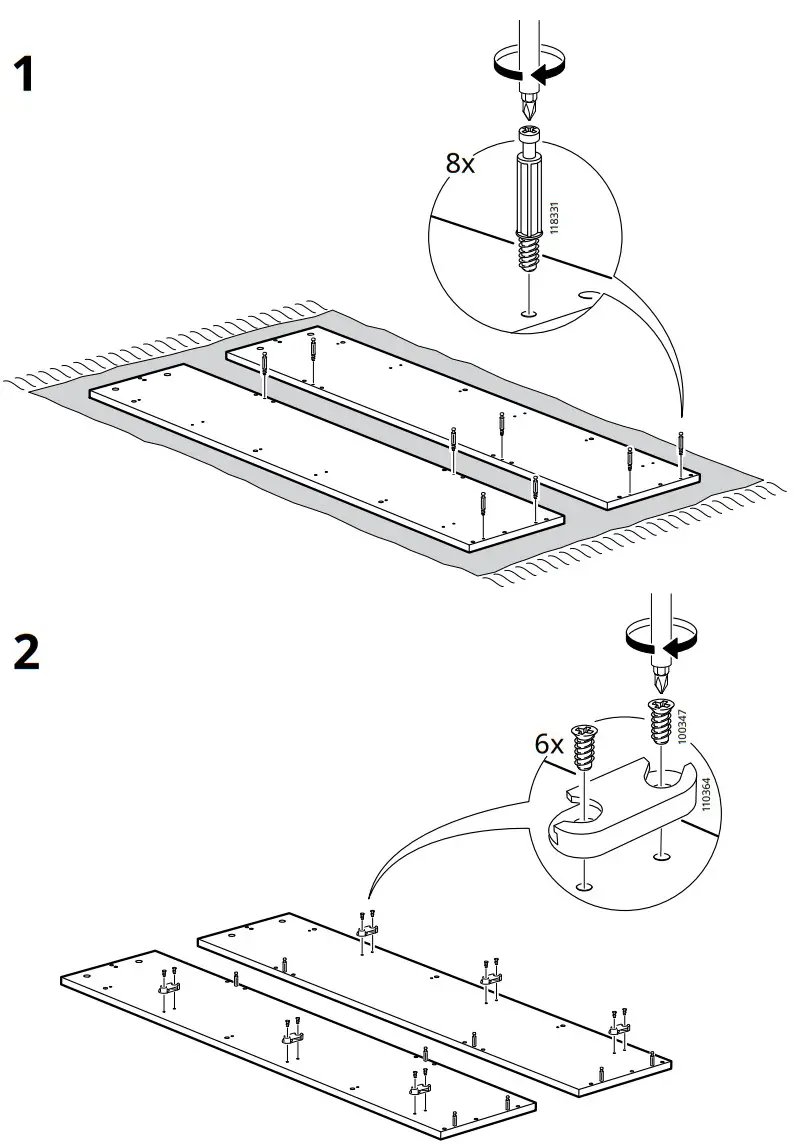 1

8x

118331

2

6x

100347

110364