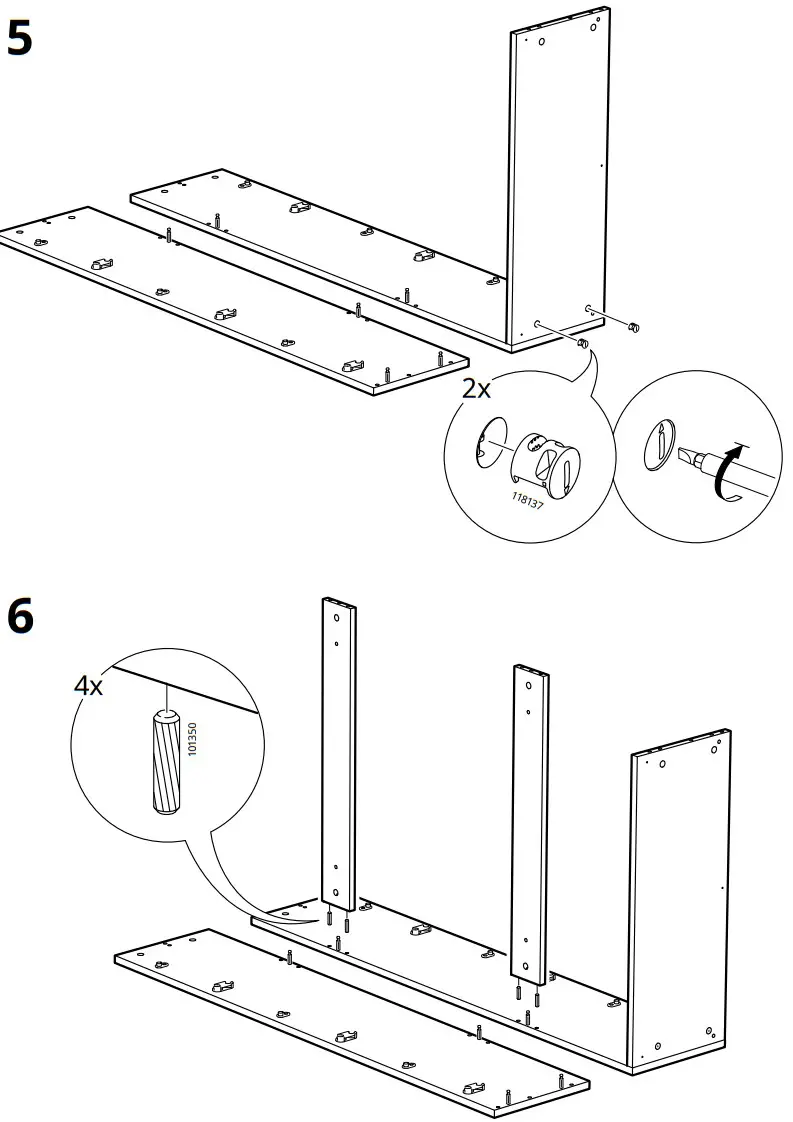 5

2x

118137

6

4x

101350