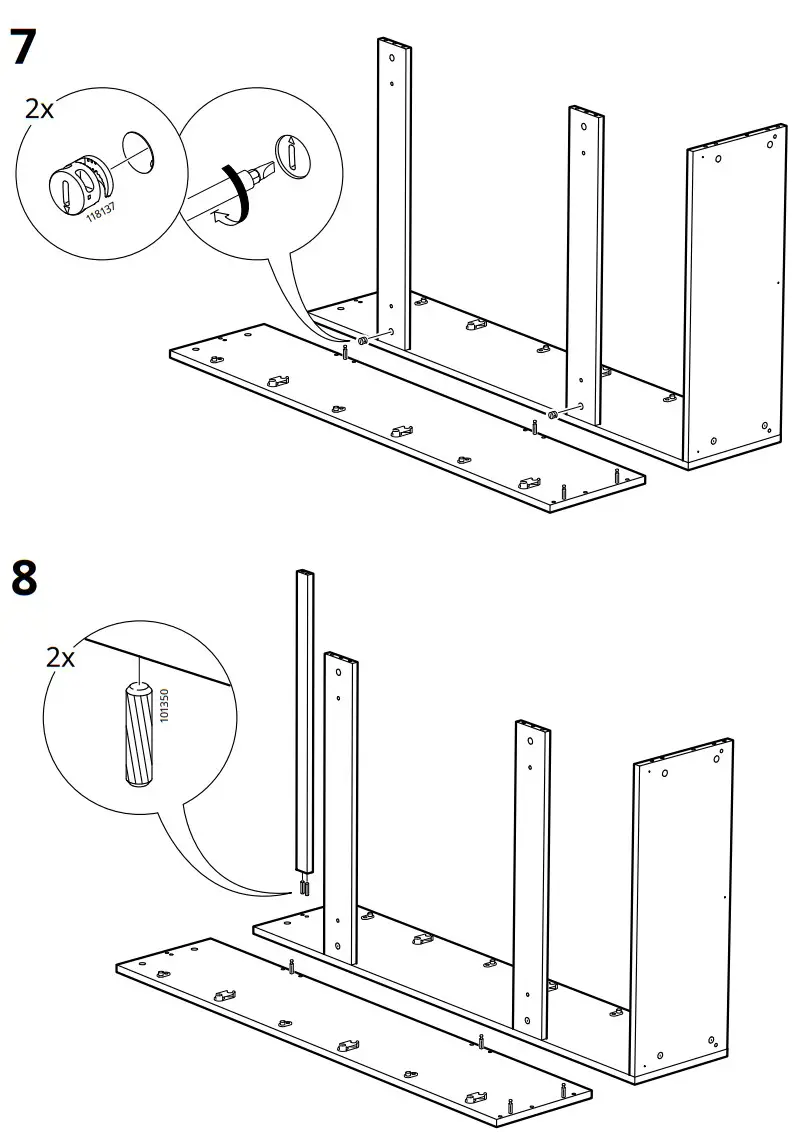 7

2x

118137

8

2x

101350