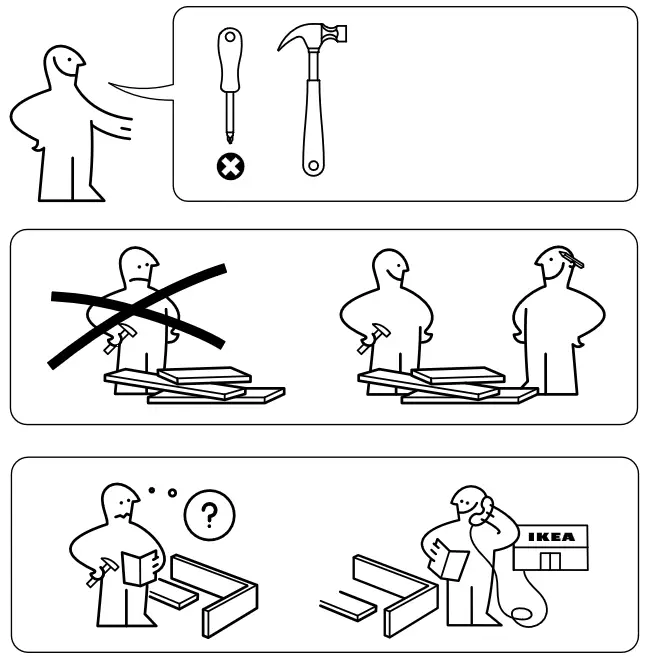 ?

IKEA