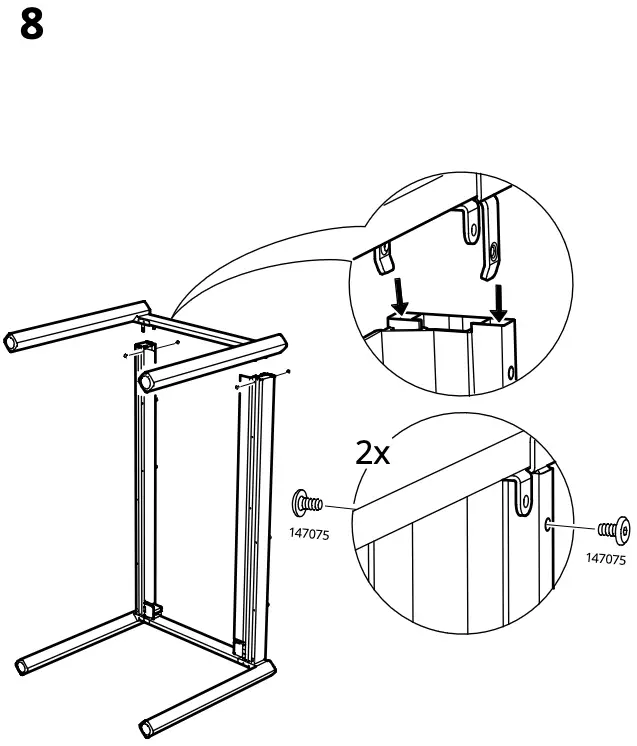 8

2x

147075

147075