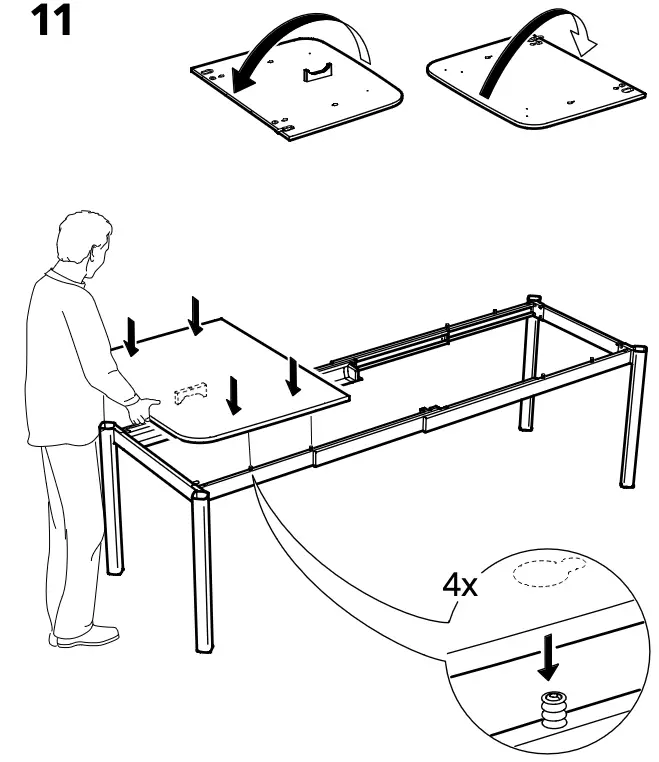 11

4x