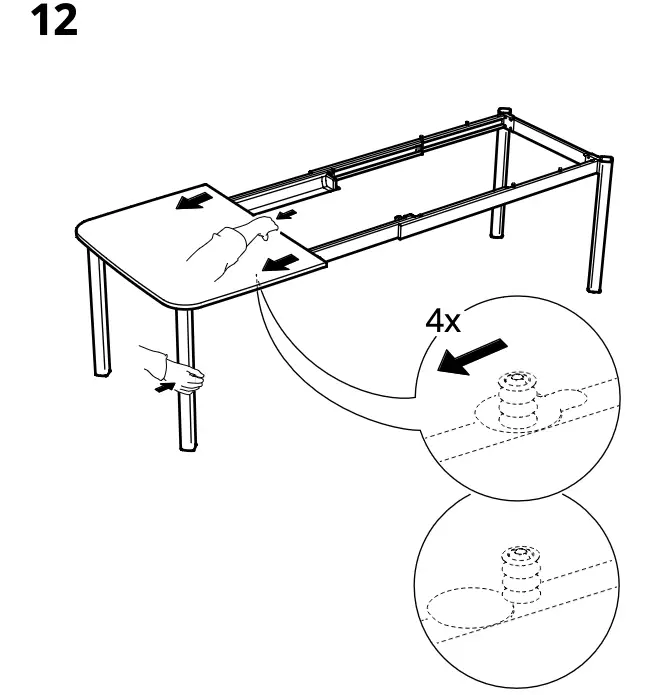 12

4x