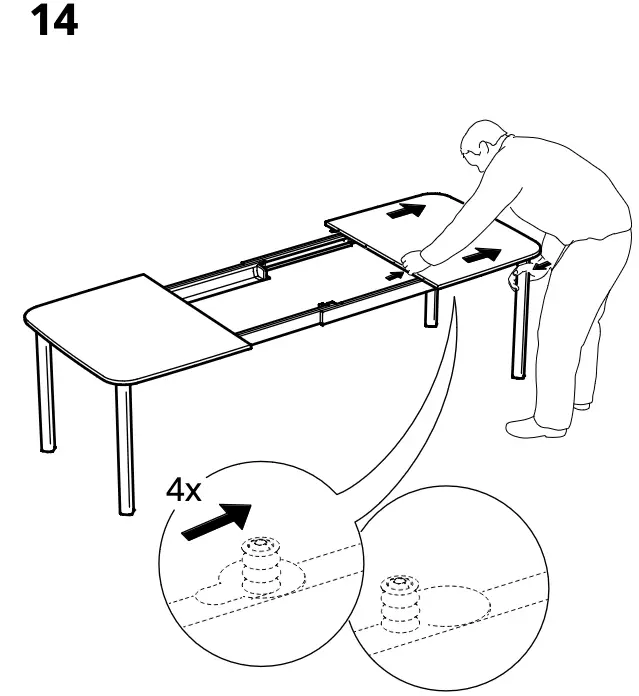 14

4x