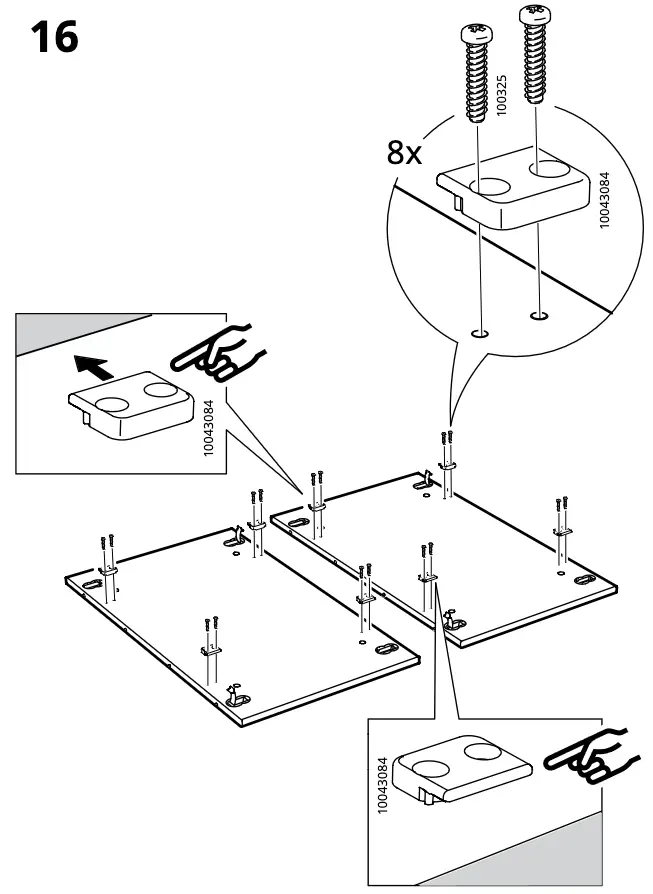 16

100325

8x

10043084

10043084

10043084