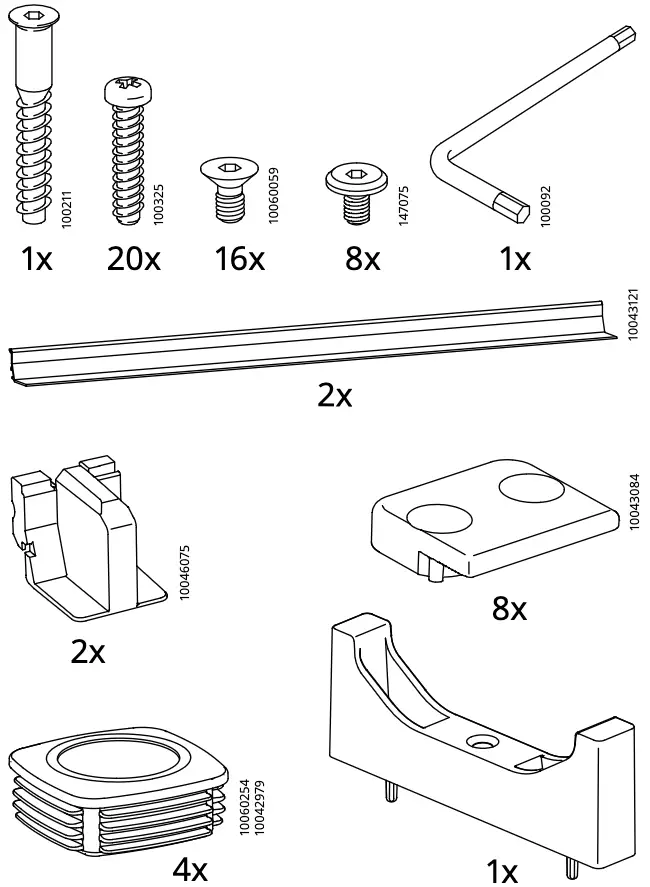 100211
1x

100325
20x

10060059
16x

147075
8x

100092
1x

10043121
2x

10046075
2x

10043084
8x

10060254
10042979
4x

1x