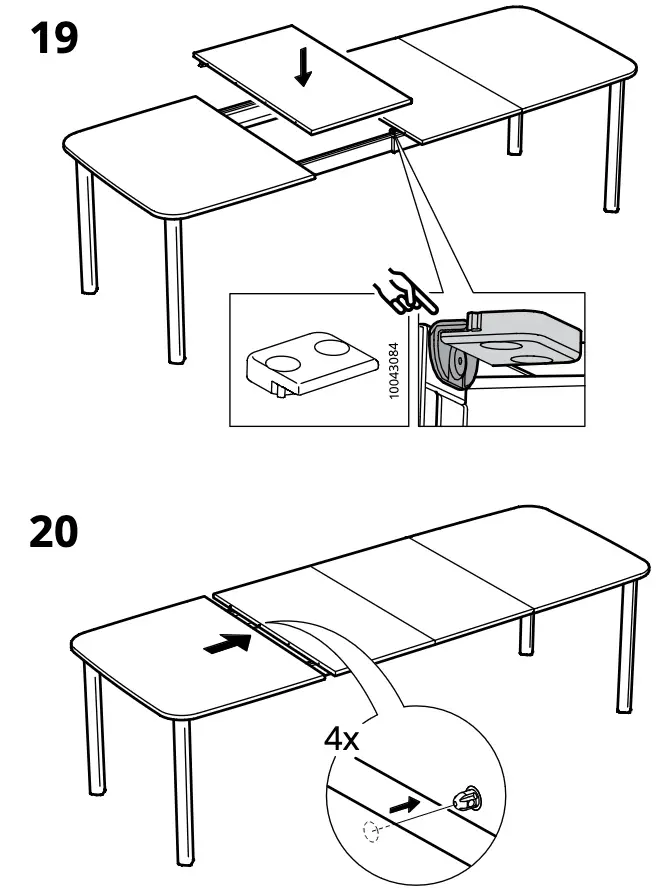 19

10043084

20

4x