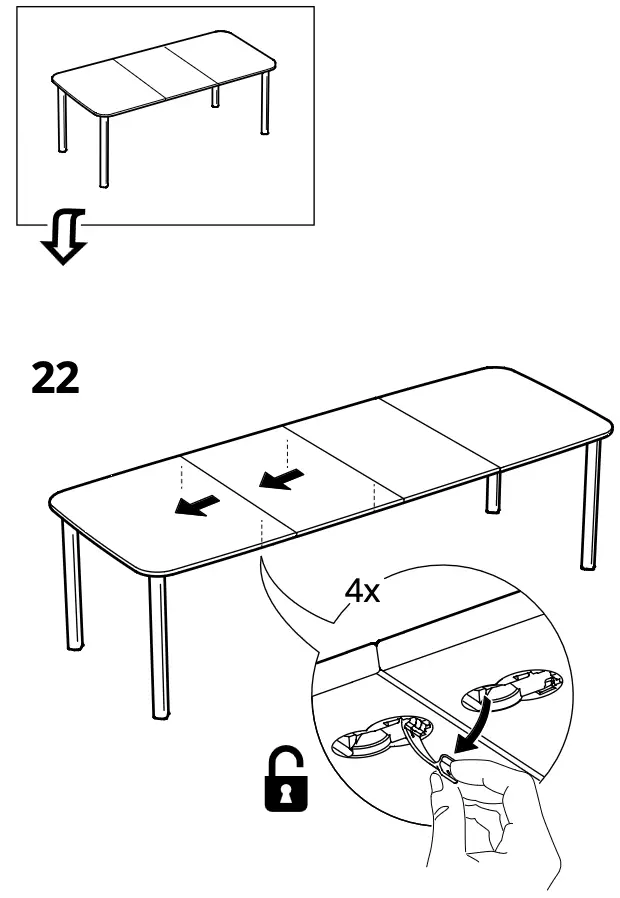 22

4x