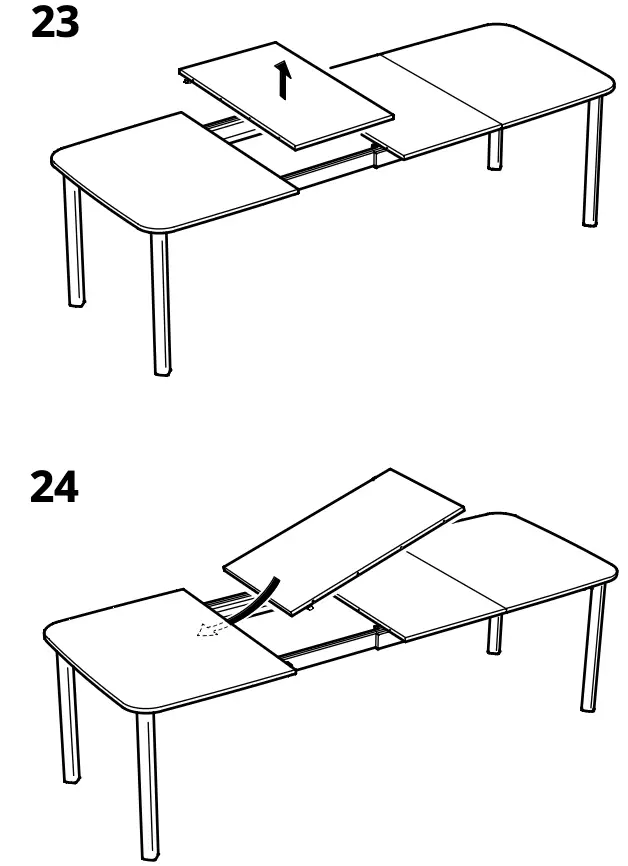 23

24